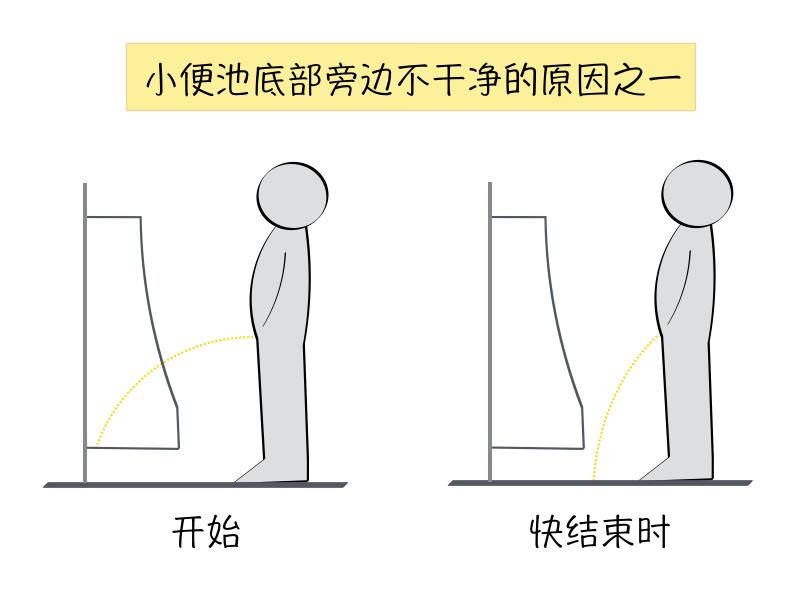 小便池底部旁边不干净的原因之一

开始

快结束时